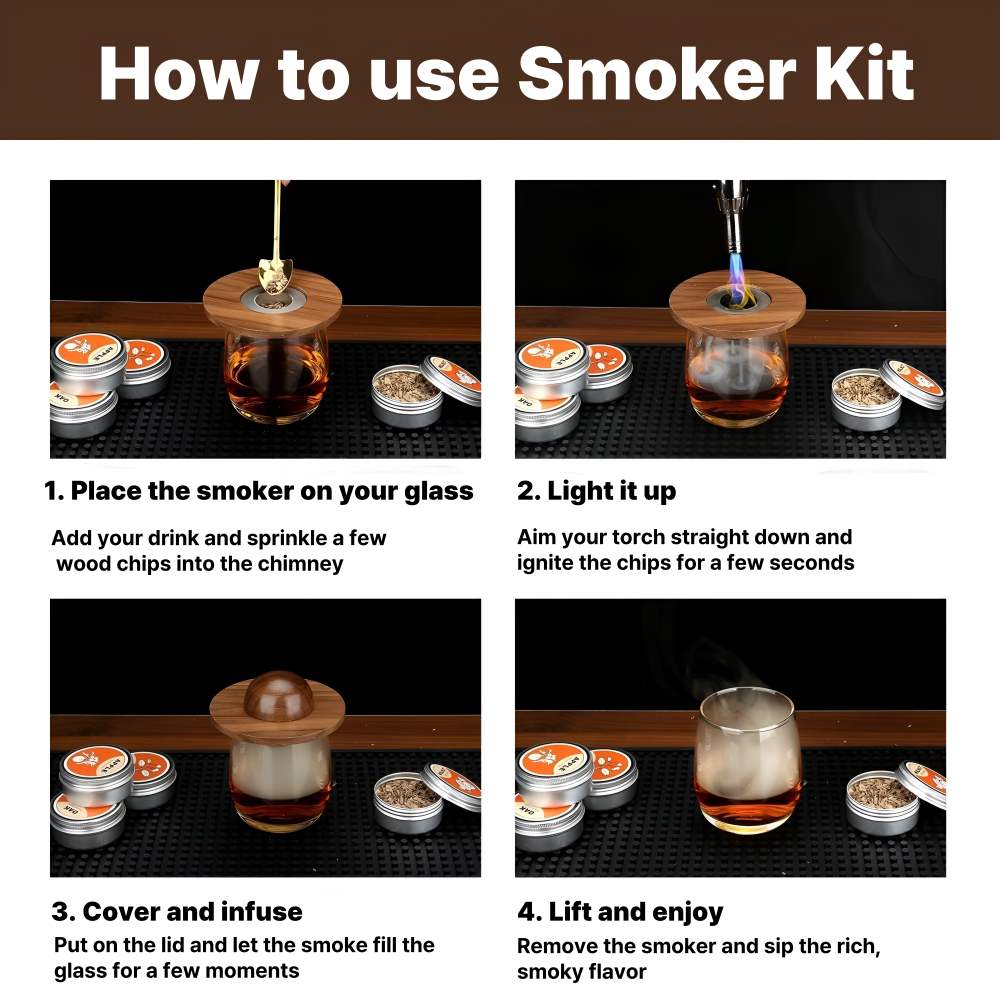 How to use Smoker Kit

APPLE
OAK

1. Place the smoker on your glass

Add your drink and sprinkle a few wood chips into the chimney

APPLE
OAK

2. Light it up

Aim your torch straight down and ignite the chips for a few seconds

APPLE
OAK

3. Cover and infuse

Put on the lid and let the smoke fill the glass for a few moments

APPLE
OAK

4. Lift and enjoy

Remove the smoker and sip the rich, smoky flavor